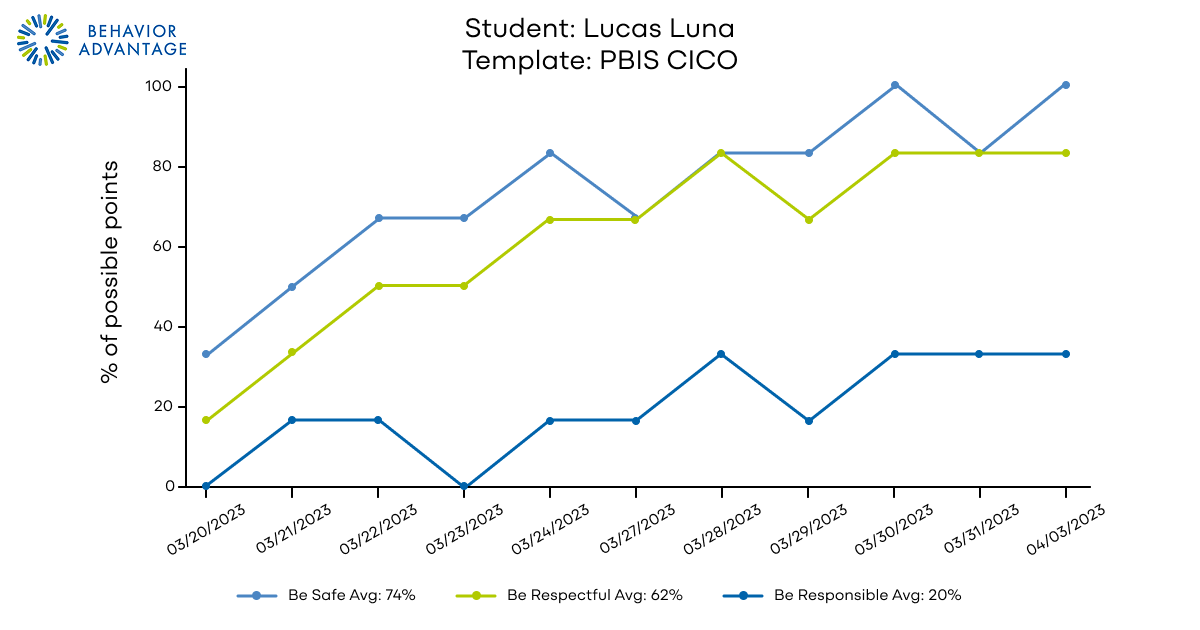 BEHAVIOR ADVANTAGE

Student: Lucas Luna
Template: PBIS CICO

% of possible points

100
80
60
40
20
0

03/20/2023
03/21/2023
03/22/2023
03/23/2023
03/24/2023
03/27/2023
03/28/2023
03/29/2023
03/30/2023
03/31/2023
04/03/2023

Be Safe Avg: 74%
Be Respectful Avg: 62%
Be Responsible Avg: 20%